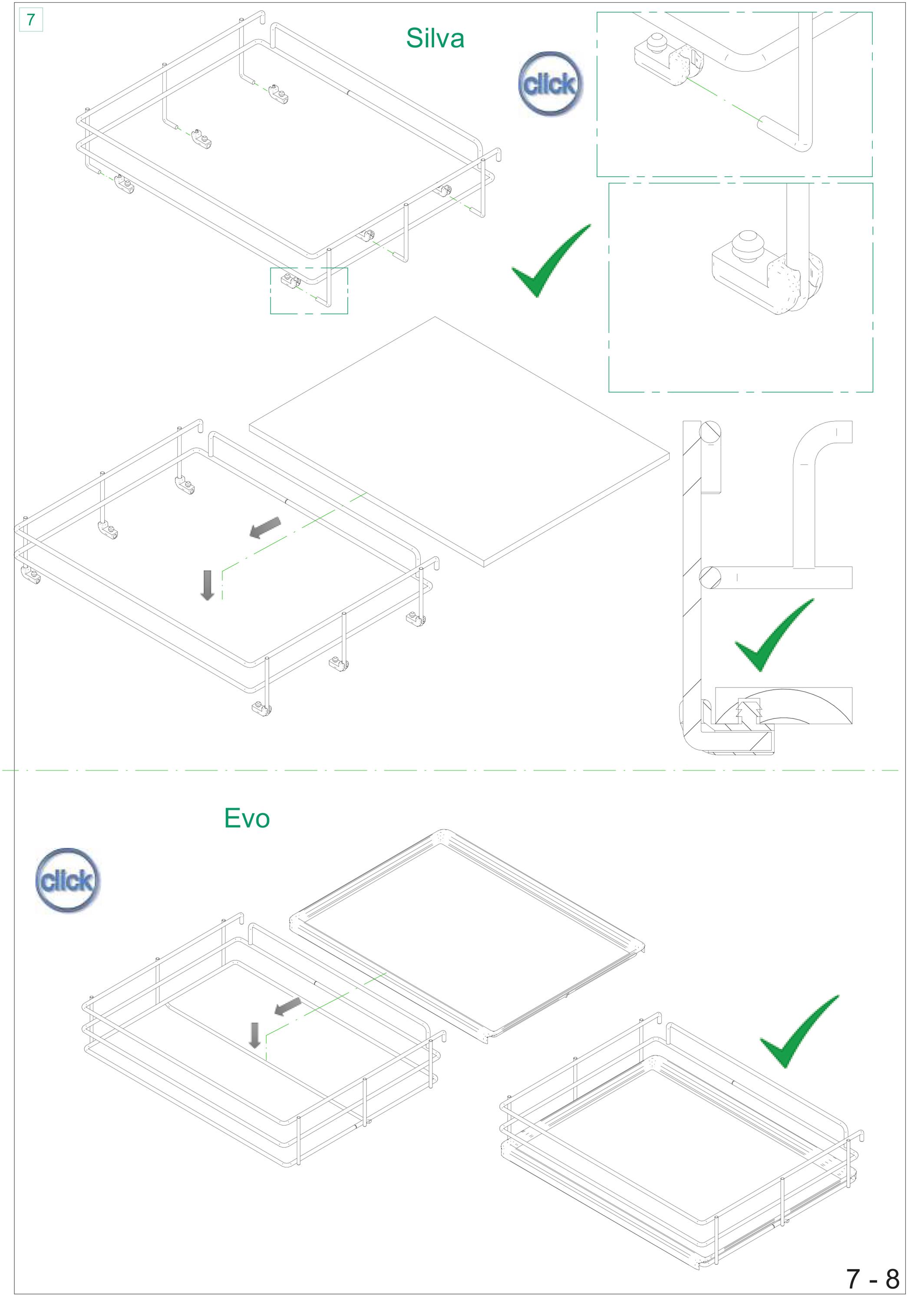 7

Silva

click

Evo

click

7 - 8